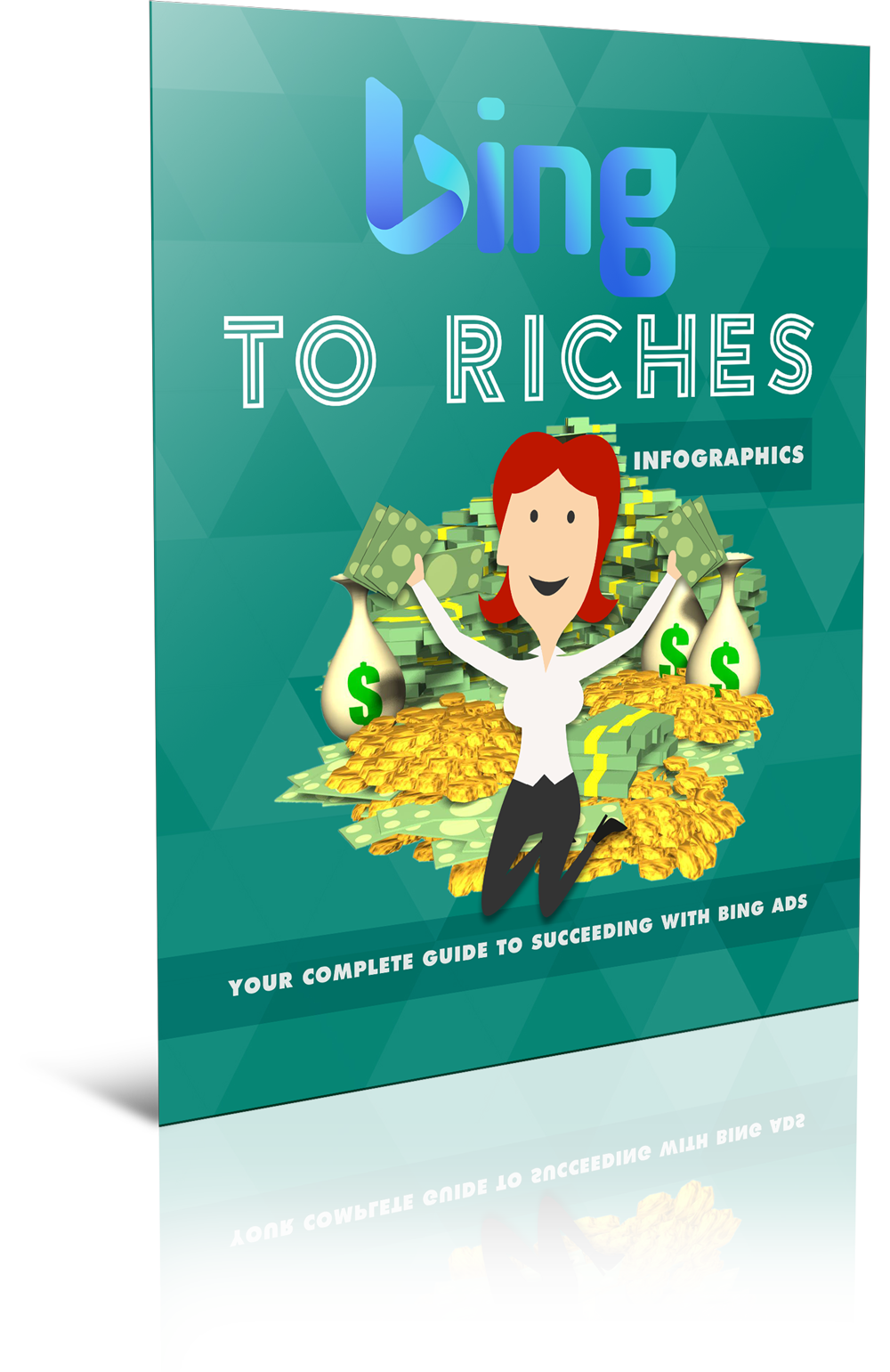 bing

TO RICHES

INFOGRAPHICS

$

$

$

YOUR COMPLETE GUIDE TO SUCCEEDING WITH BING ADS